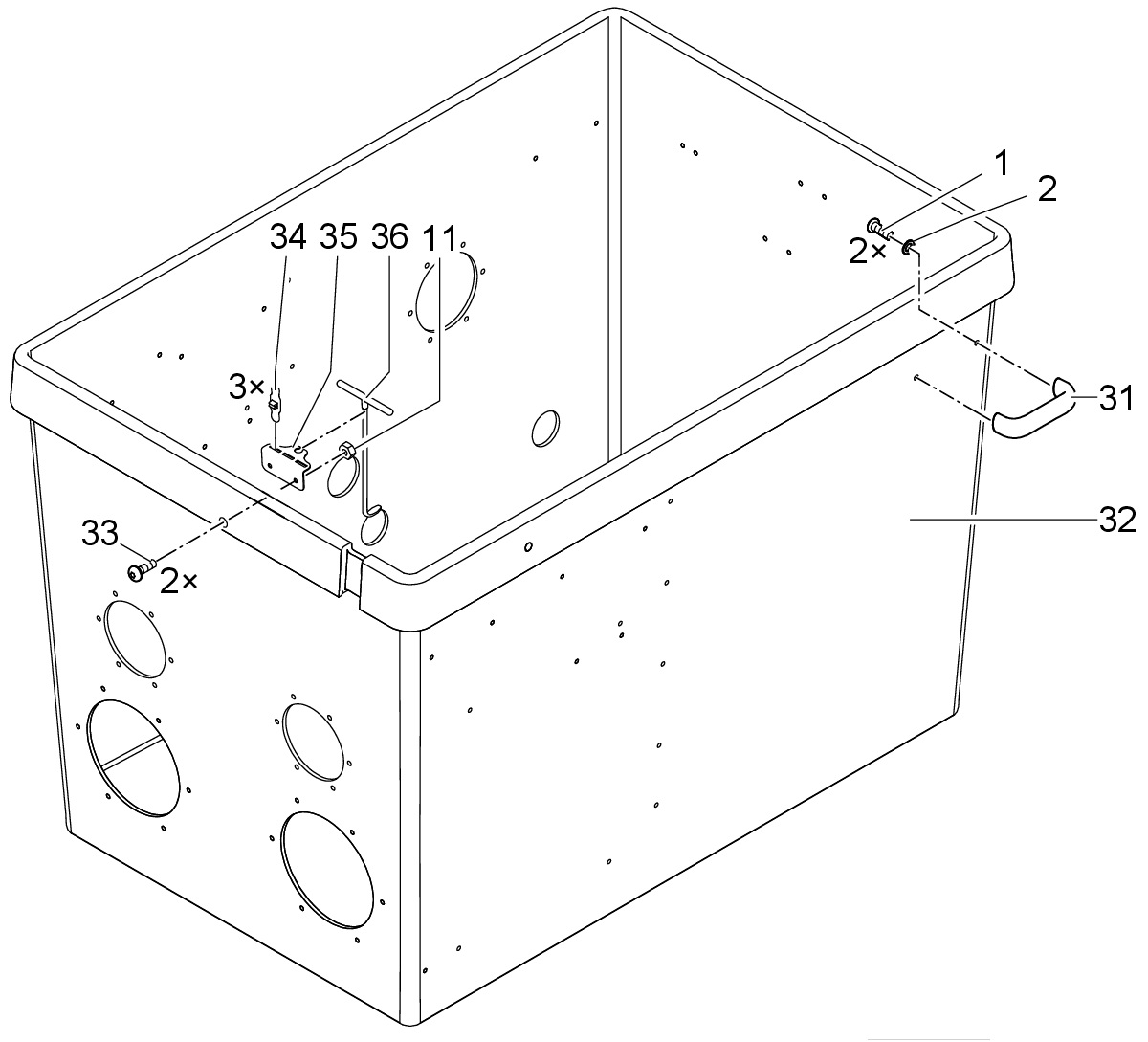 1
2
2×
34 35 36 11
3×
31
32
33
2×