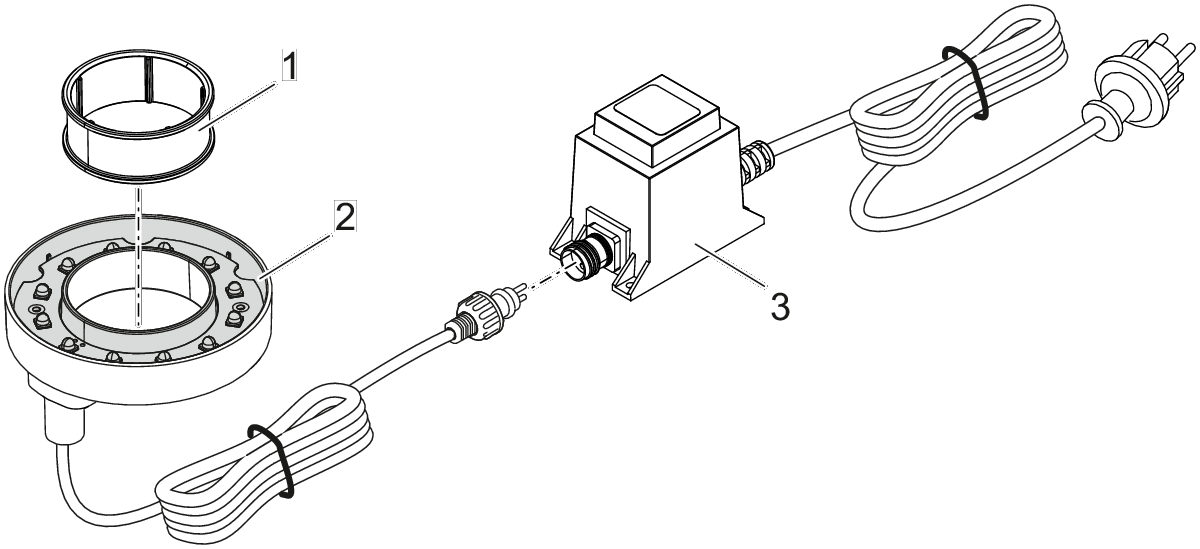 1
2
3