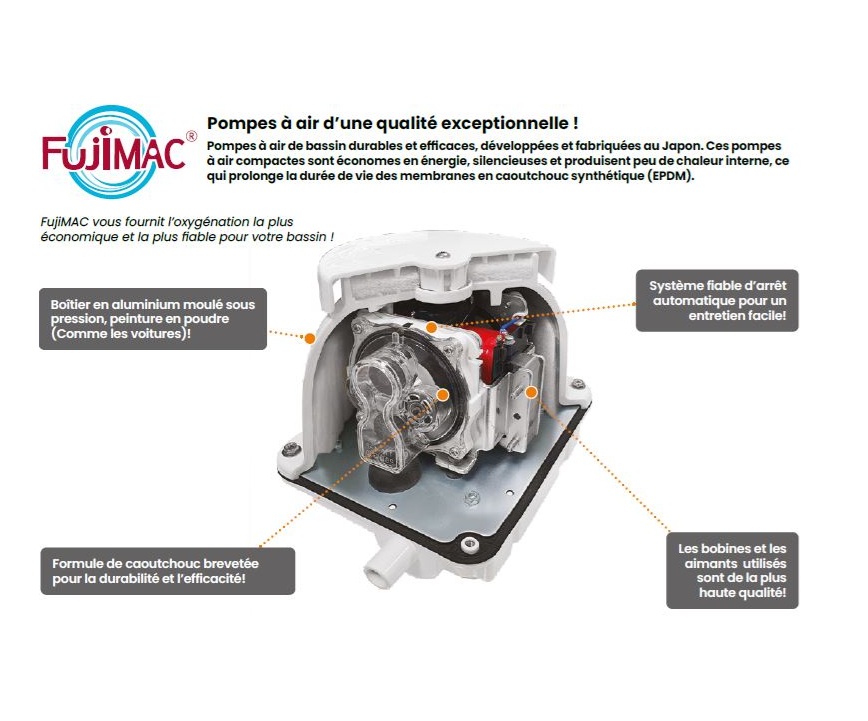 FujiMAC®

Pompes à air d'une qualité exceptionnelle !

Pompes à air de bassin durables et efficaces, développées et fabriquées au Japon. Ces pompes à air compactes sont économes en énergie, silencieuses et produisent peu de chaleur interne, ce qui prolonge la durée de vie des membranes en caoutchouc synthétique (EPDM).

FujiMAC vous fournit l'oxygénation la plus économique et la plus fiable pour votre bassin !

Boîtier en aluminium moulé sous pression, peinture en poudre (Comme les voitures)!

Système fiable d'arrêt automatique pour un entretien facile!

Formule de caoutchouc brevetée pour la durabilité et l'efficacité!

Les bobines et les aimants utilisés sont de la plus haute qualité!