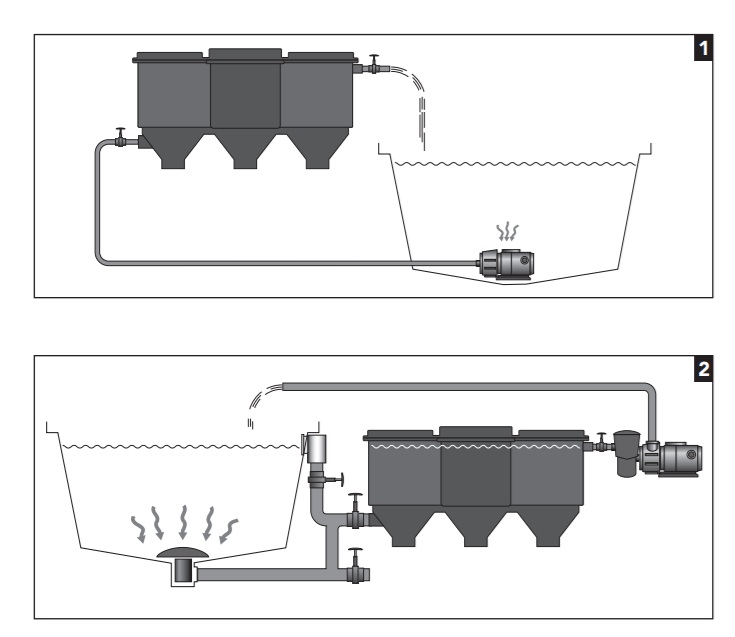 1

2