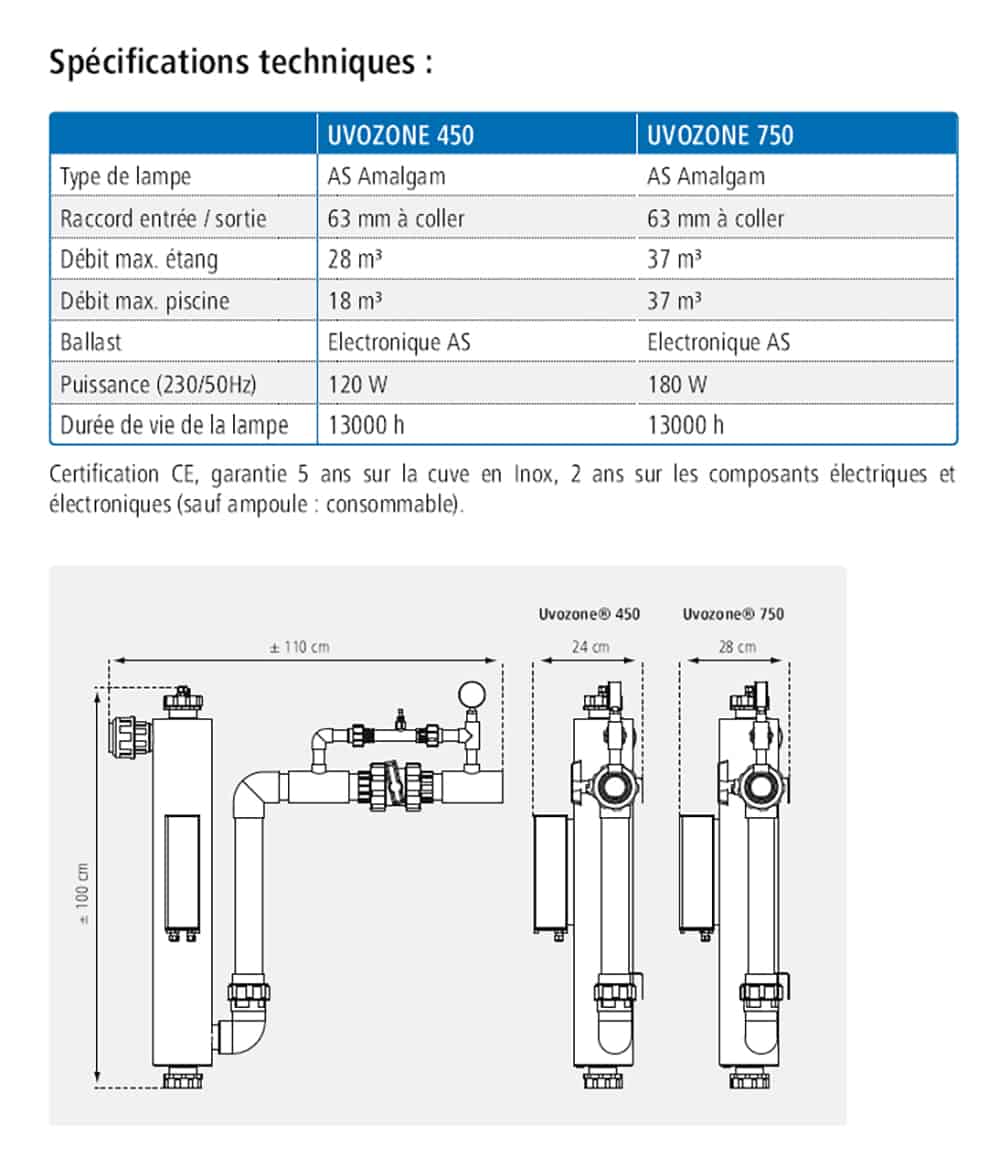 Spécifications techniques :

| | UVOZONE 450 | UVOZONE 750 |
|---|---|---|
| Type de lampe | AS Amalgam | AS Amalgam |
| Raccord entrée / sortie | 63 mm à coller | 63 mm à coller |
| Débit max. étang | 28 m³ | 37 m³ |
| Débit max. piscine | 18 m³ | 37 m³ |
| Ballast | Electronique AS | Electronique AS |
| Puissance (230/50Hz) | 120 W | 180 W |
| Durée de vie de la lampe | 13000 h | 13000 h |

Certification CE, garantie 5 ans sur la cuve en Inox, 2 ans sur les composants électriques et électroniques (sauf ampoule : consommable).

± 110 cm

± 100 cm

Uvozone® 450

24 cm

Uvozone® 750

28 cm